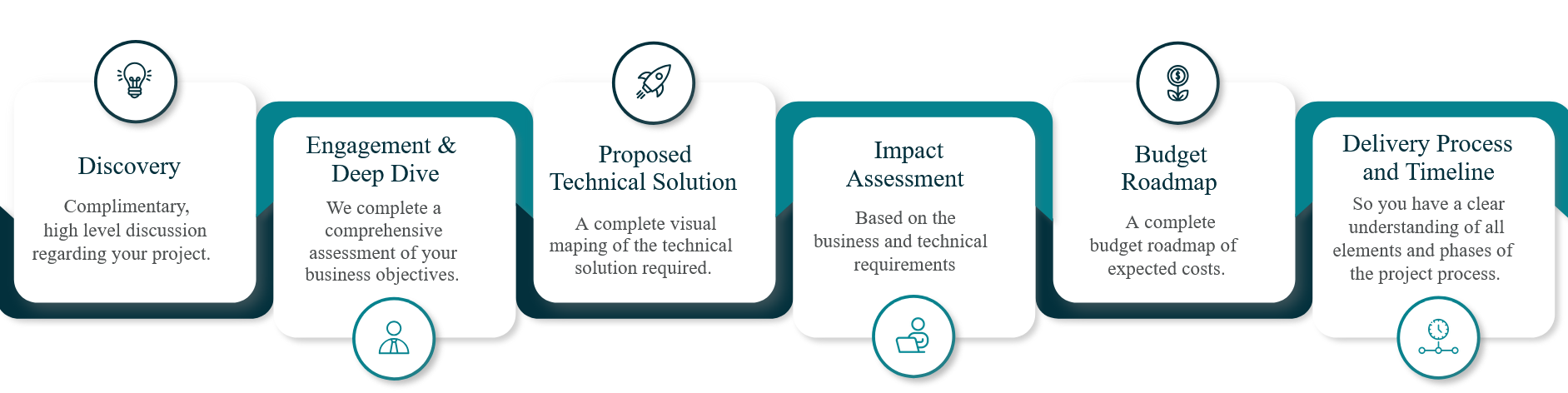 Discovery

Complimentary, high level discussion regarding your project.

Engagement & Deep Dive

We complete a comprehensive assessment of your business objectives.

Proposed Technical Solution

A complete visual maping of the technical solution required.

Impact Assessment

Based on the business and technical requirements

Budget Roadmap

A complete budget roadmap of expected costs.

Delivery Process and Timeline

So you have a clear understanding of all elements and phases of the project process.